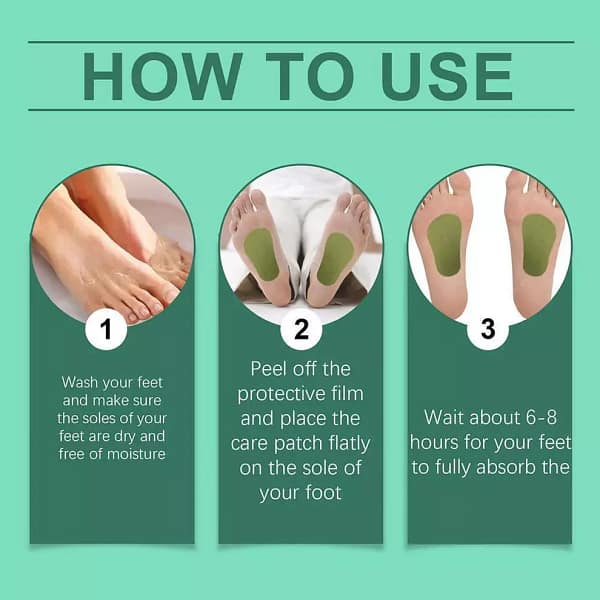 HOW TO USE

1

Wash your feet and make sure the soles of your feet are dry and free of moisture

2

Peel off the protective film and place the care patch flatly on the sole of your foot

3

Wait about 6-8 hours for your feet to fully absorb the