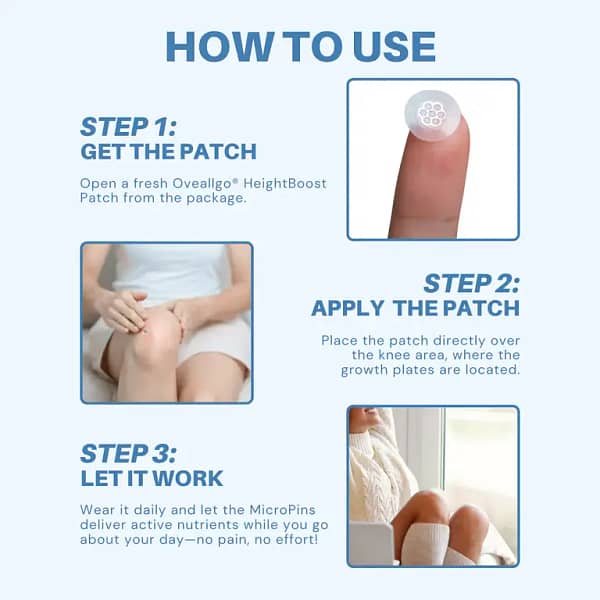 HOW TO USE

STEP 1:
GET THE PATCH

Open a fresh Oveallgo® HeightBoost Patch from the package.

STEP 2:
APPLY THE PATCH

Place the patch directly over the knee area, where the growth plates are located.

STEP 3:
LET IT WORK

Wear it daily and let the MicroPins deliver active nutrients while you go about your day—no pain, no effort!