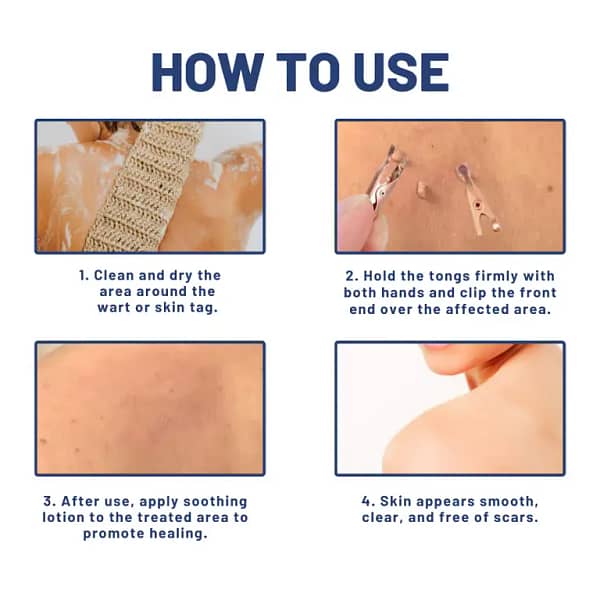 HOW TO USE

1. Clean and dry the area around the wart or skin tag.

2. Hold the tongs firmly with both hands and clip the front end over the affected area.

3. After use, apply soothing lotion to the treated area to promote healing.

4. Skin appears smooth, clear, and free of scars.